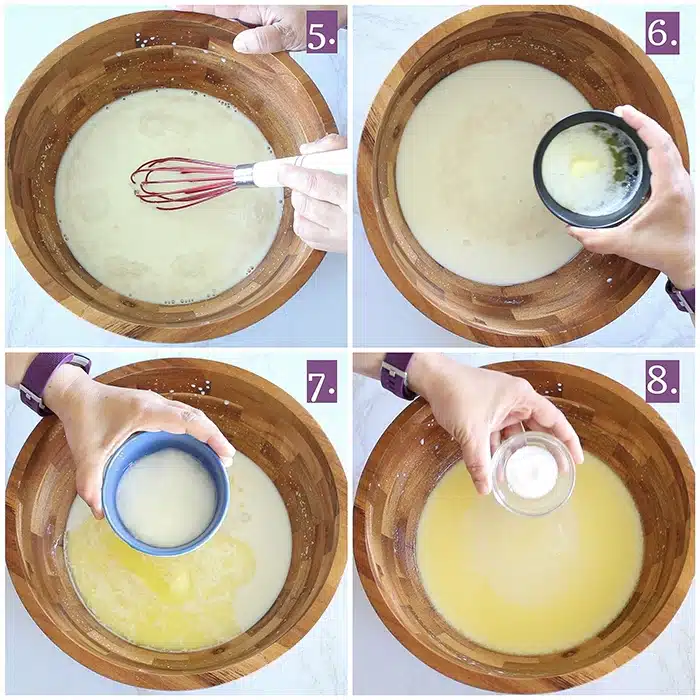 5.

6.

7.

8.