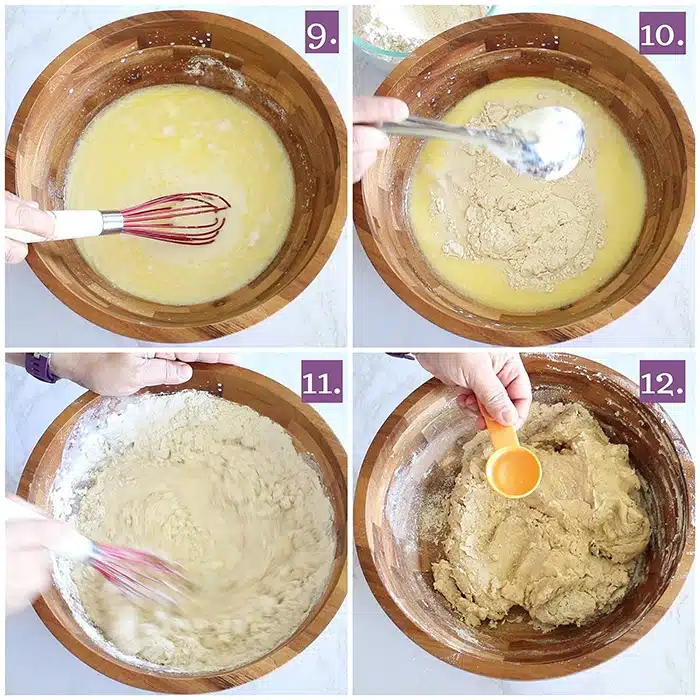 9.

10.

11.

12.