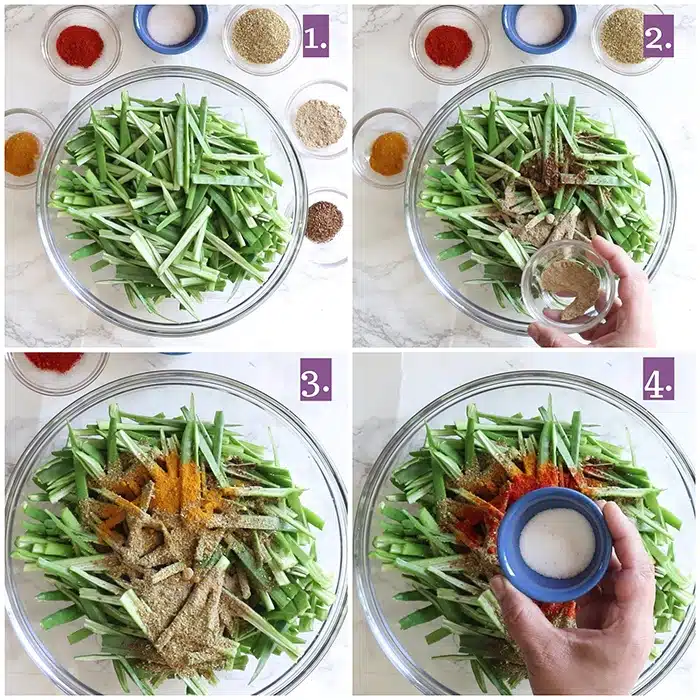 1.

2.

3.

4.