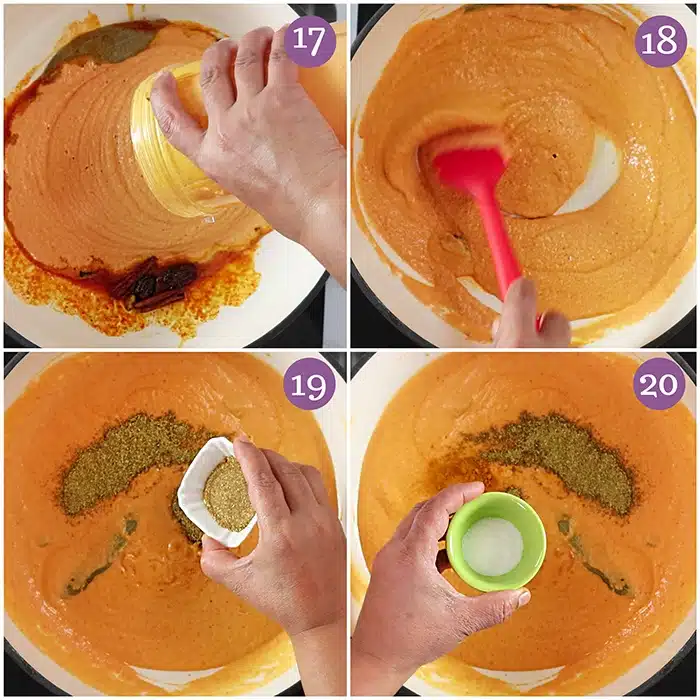 17

18

19

20